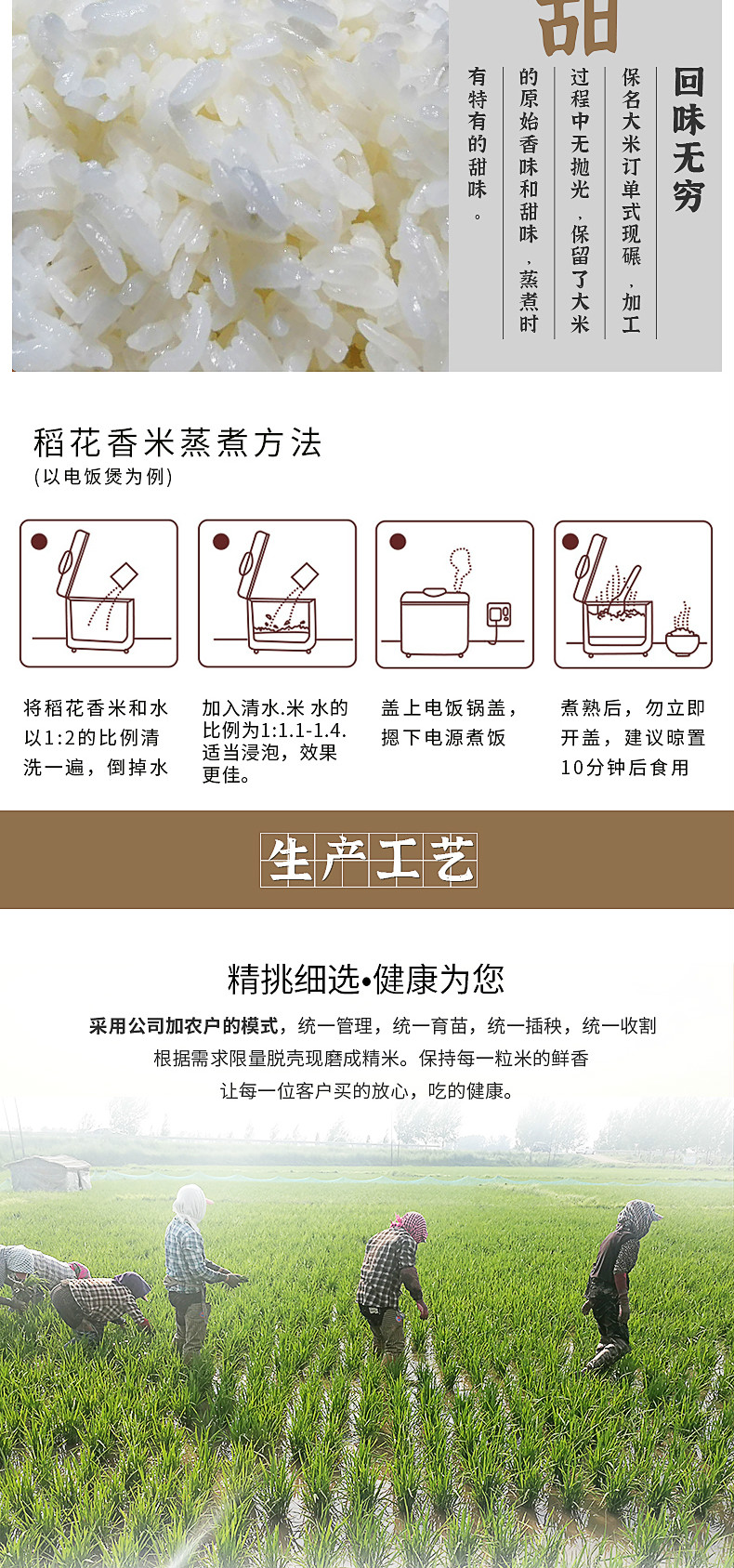 甜

回味无穷

保名大米订单式现碾，加工过程中无抛光，保留了大米的原始香味和甜味，蒸煮时有特有的甜味。

稻花香米蒸煮方法
(以电饭煲为例)

将稻花香米和水以1:2的比例清洗一遍，倒掉水

加入清水.米 水的比例为1:1.1-1.4.适当浸泡，效果更佳。

盖上电饭锅盖，摁下电源煮饭

煮熟后，勿立即开盖，建议晾置10分钟后食用

生产工艺

精挑细选•健康为您

采用公司加农户的模式，统一管理，统一育苗，统一插秧，统一收割
根据需求限量脱壳现磨成精米。保持每一粒米的鲜香
让每一位客户买的放心，吃的健康。