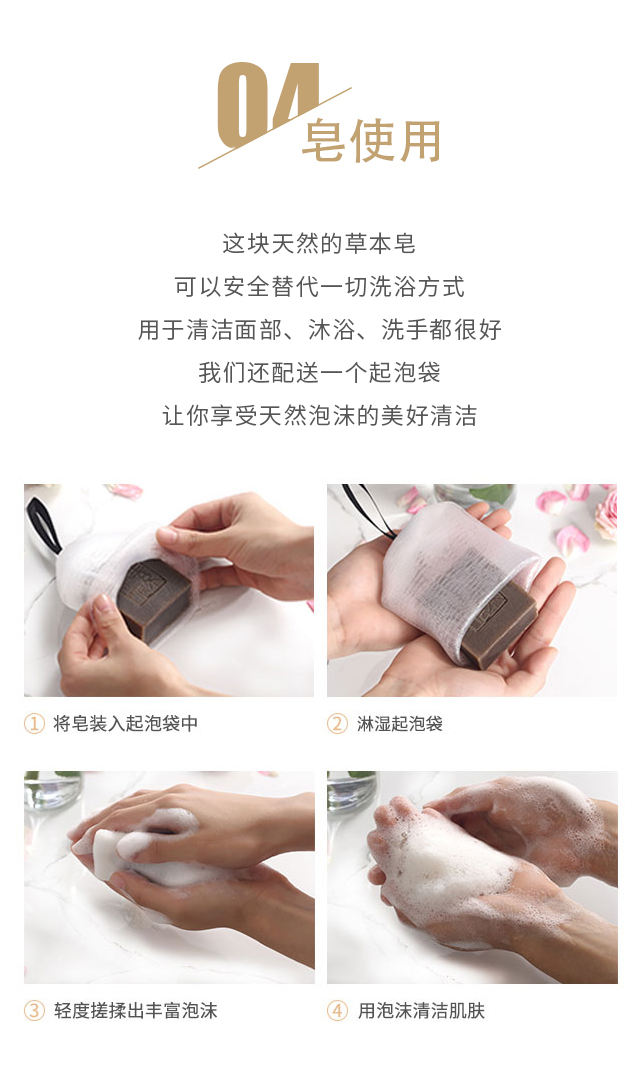 04 皂使用

这块天然的草本皂
可以安全替代一切洗浴方式
用于清洁面部、沐浴、洗手都很好
我们还配送一个起泡袋
让你享受天然泡沫的美好清洁

① 将皂装入起泡袋中

② 淋湿起泡袋

③ 轻度搓揉出丰富泡沫

④ 用泡沫清洁肌肤