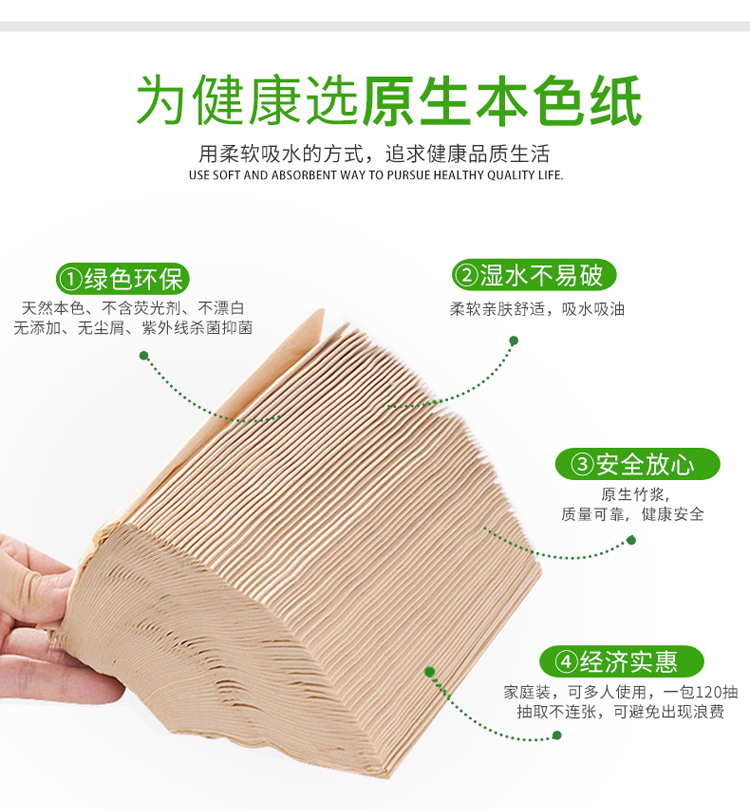 为健康选原生本色纸

用柔软吸水的方式，追求健康品质生活

USE SOFT AND ABSORBENT WAY TO PURSUE HEALTHY QUALITY LIFE.

①绿色环保

天然本色、不含荧光剂、不漂白
无添加、无尘屑、紫外线杀菌抑菌

②湿水不易破

柔软亲肤舒适，吸水吸油

③安全放心

原生竹浆，
质量可靠，健康安全

④经济实惠

家庭装，可多人使用，一包120抽
抽取不连张，可避免出现浪费