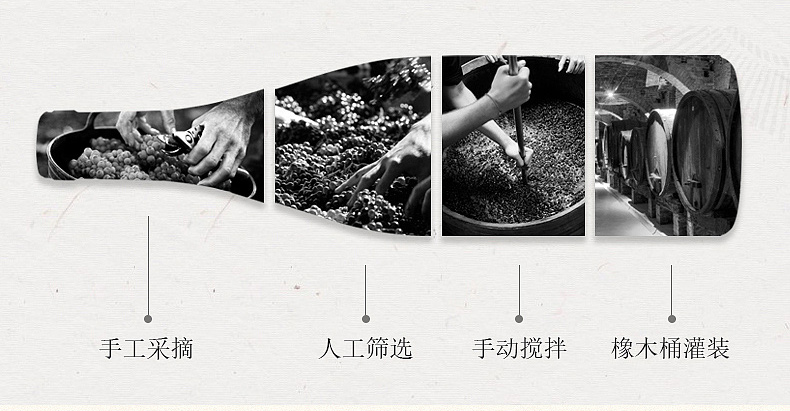 手工采摘

人工筛选

手动搅拌

橡木桶灌装