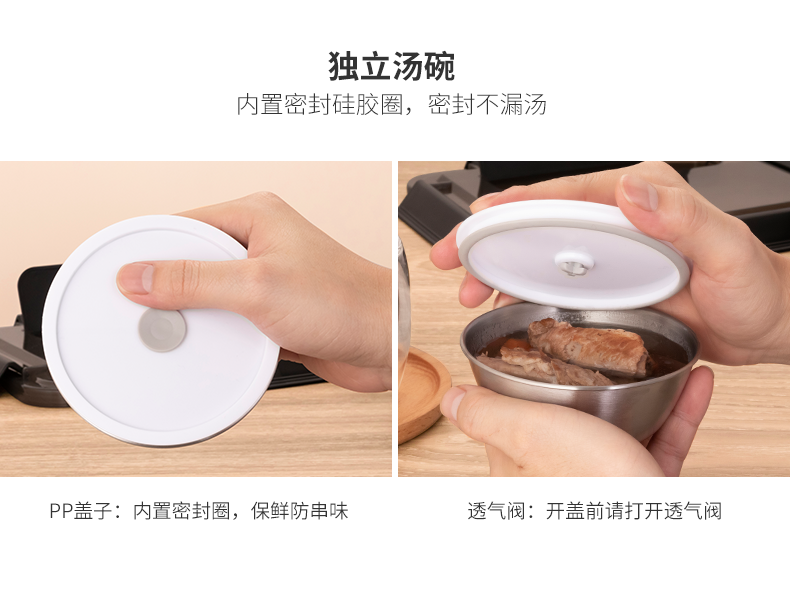 独立汤碗

内置密封硅胶圈，密封不漏汤

PP盖子：内置密封圈，保鲜防串味

透气阀：开盖前请打开透气阀