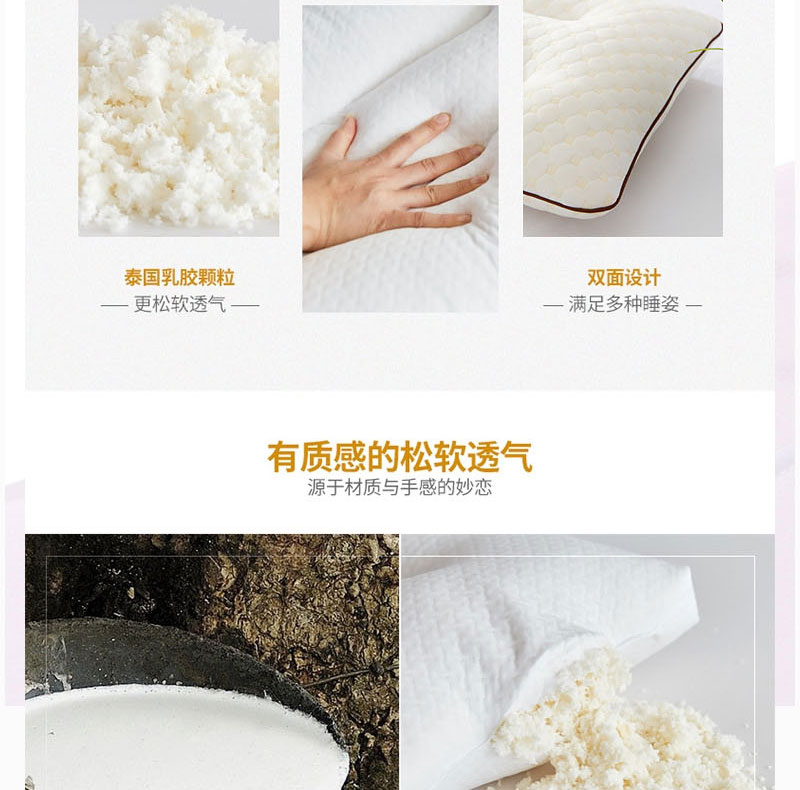 泰国乳胶颗粒
— 更松软透气 —

双面设计
— 满足多种睡姿 —

有质感的松软透气
源于材质与手感的妙恋