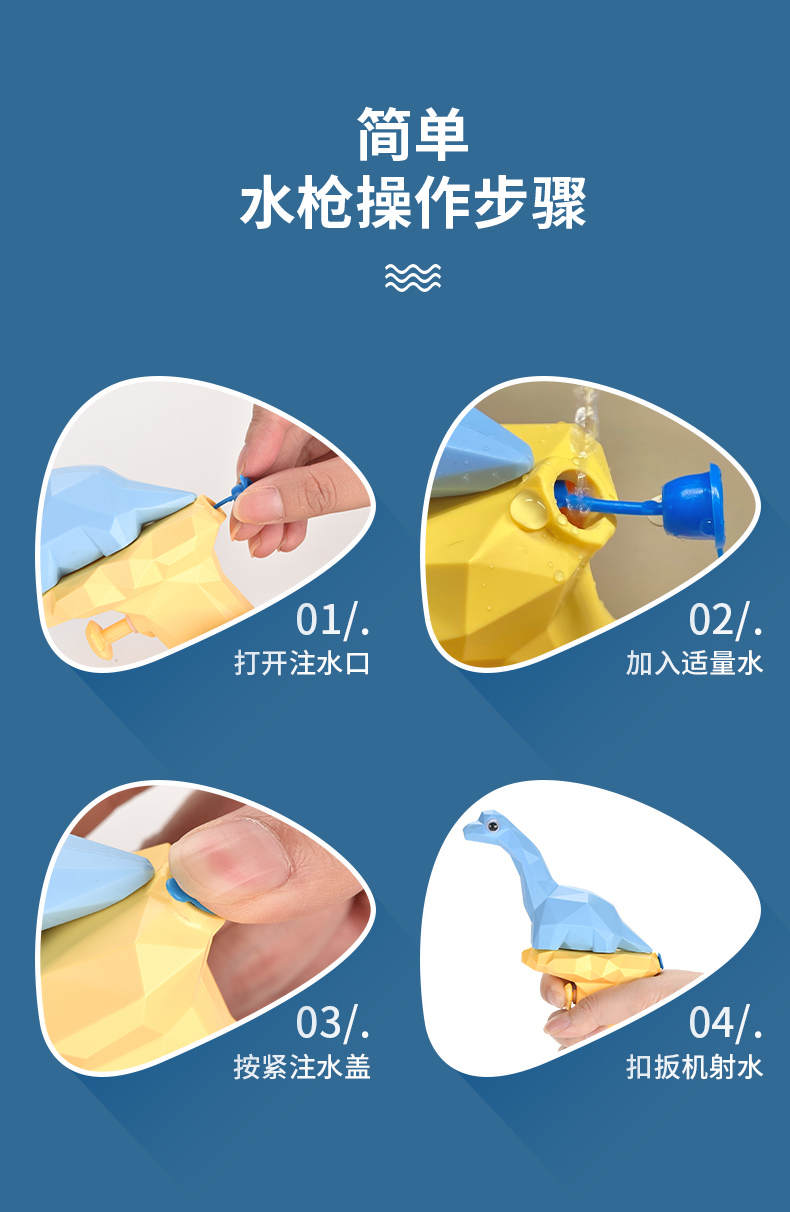 简单
水枪操作步骤

01/.
打开注水口

02/.
加入适量水

03/.
按紧注水盖

04/.
扣扳机射水