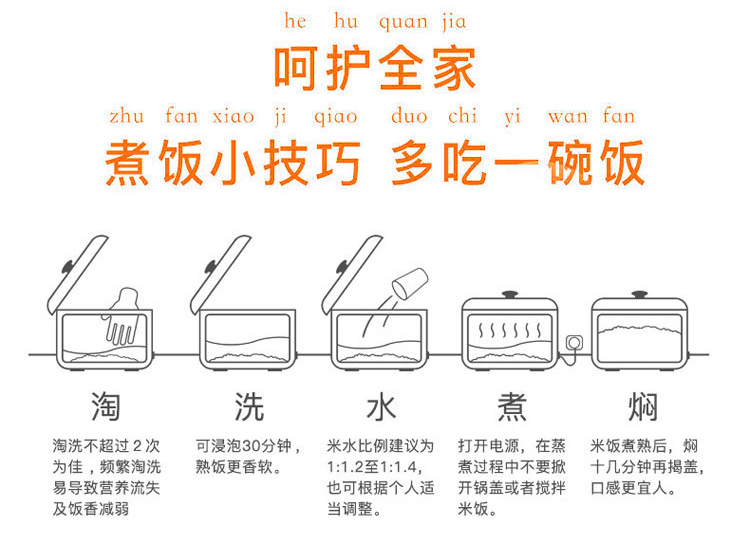 he hu quan jia
呵护全家
zhu fan xiao ji qiao duo chi yi wan fan
煮饭小技巧 多吃一碗饭

淘
淘洗不超过 2 次为佳，频繁淘洗易导致营养流失及饭香减弱

洗
可浸泡30分钟，熟饭更香软。

水
米水比例建议为1:1.2至1:1.4，也可根据个人适当调整。

煮
打开电源，在蒸煮过程中不要掀开锅盖或者搅拌米饭。

焖
米饭煮熟后，焖十几分钟再揭盖，口感更宜人。