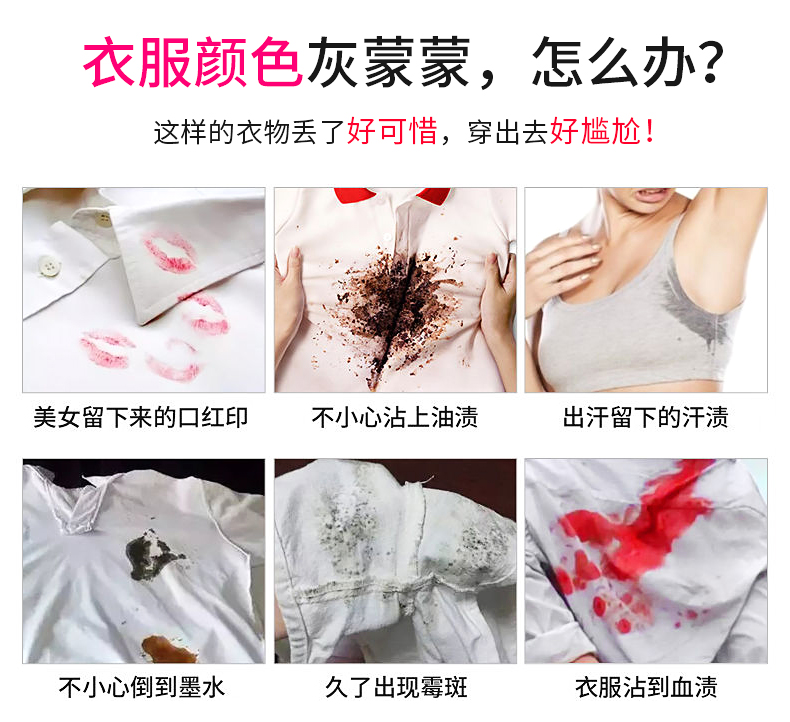 衣服颜色灰蒙蒙，怎么办？

这样的衣物丢了好可惜，穿出去好尴尬！

美女留下来的口红印

不小心沾上油渍

出汗留下的汗渍

不小心倒到墨水

久了出现霉斑

衣服沾到血渍