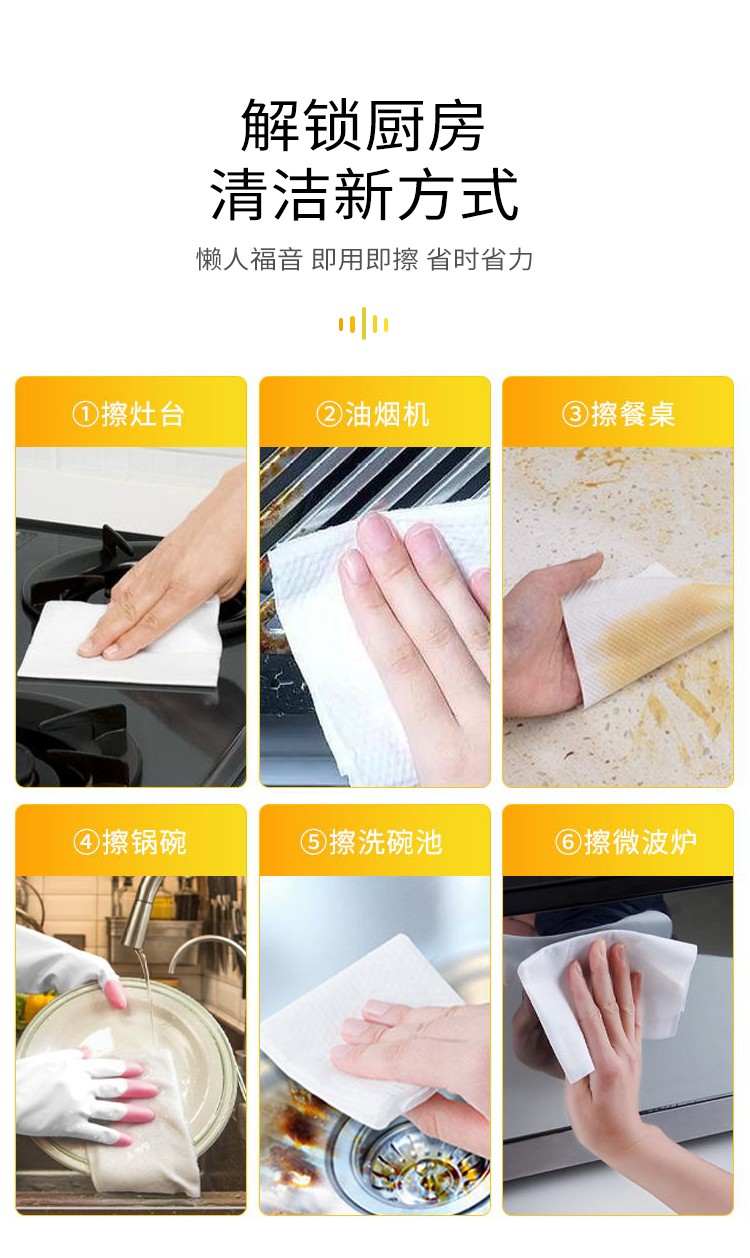 解锁厨房
清洁新方式

懒人福音 即用即擦 省时省力

①擦灶台

②油烟机

③擦餐桌

④擦锅碗

⑤擦洗碗池

⑥擦微波炉