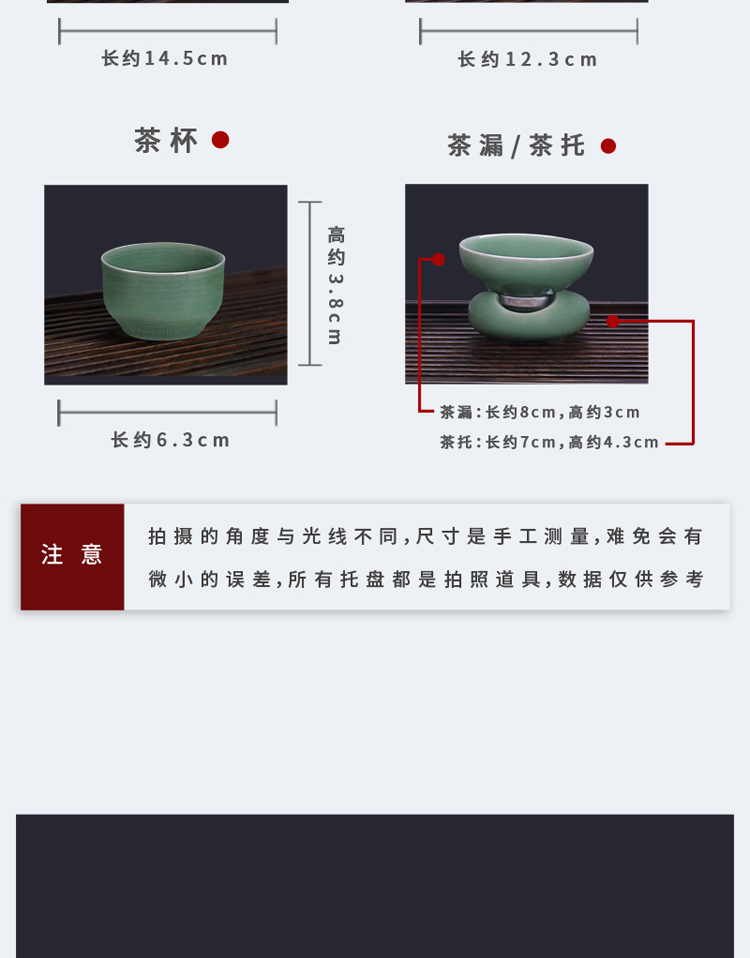 长约14.5cm

长约12.3cm

茶杯

茶漏/茶托

高约3.8cm

长约6.3cm

茶漏:长约8cm,高约3cm

茶托:长约7cm,高约4.3cm

注意

拍摄的角度与光线不同,尺寸是手工测量,难免会有微小的误差,所有托盘都是拍照道具,数据仅供参考