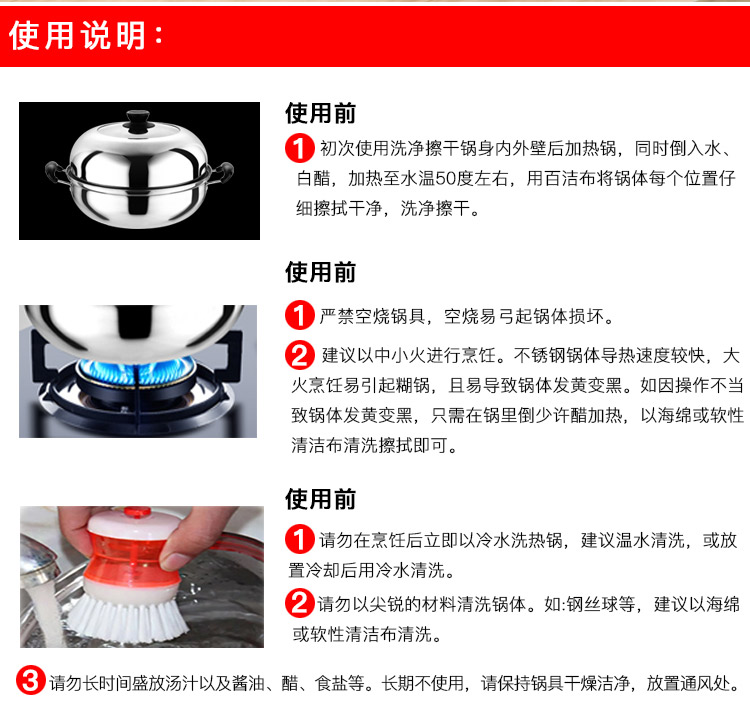 使用说明：

使用前

1 初次使用洗净擦干锅身内外壁后加热锅，同时倒入水、白醋，加热至水温50度左右，用百洁布将锅体每个位置仔细擦拭干净，洗净擦干。

使用前

1 严禁空烧锅具，空烧易弓起锅体损坏。

2 建议以中小火进行烹饪。不锈钢锅体导热速度较快，大火烹饪易引起糊锅，且易导致锅体发黄变黑。如因操作不当致锅体发黄变黑，只需在锅里倒少许醋加热，以海绵或软性清洁布清洗擦拭即可。

使用前

1 请勿在烹饪后立即以冷水洗热锅，建议温水清洗，或放置冷却后用冷水清洗。

2 请勿以尖锐的材料清洗锅体。如:钢丝球等，建议以海绵或软性清洁布清洗。

3 请勿长时间盛放汤汁以及酱油、醋、食盐等。长期不使用，请保持锅具干燥洁净，放置通风处。