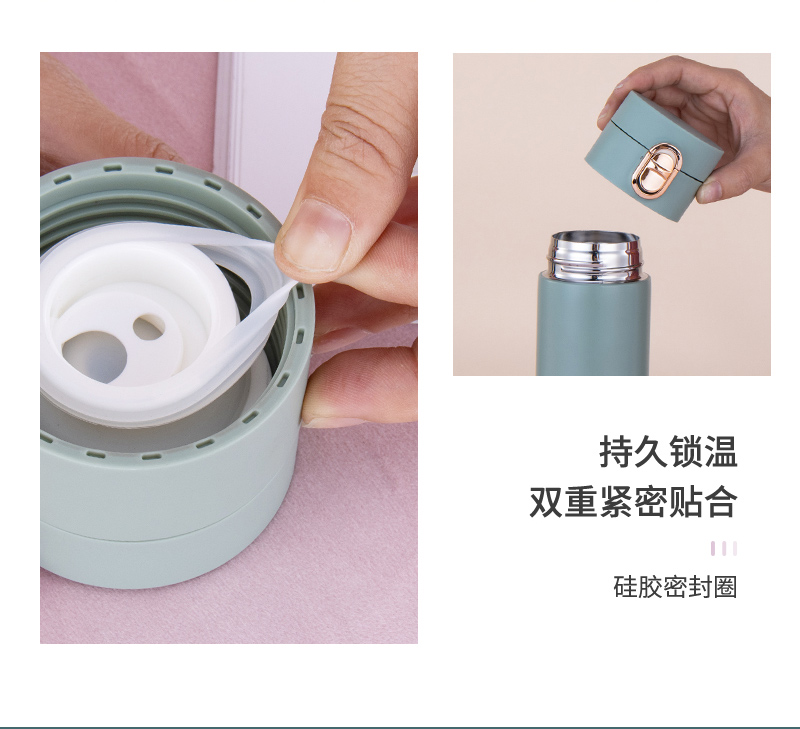 持久锁温
双重紧密贴合

硅胶密封圈