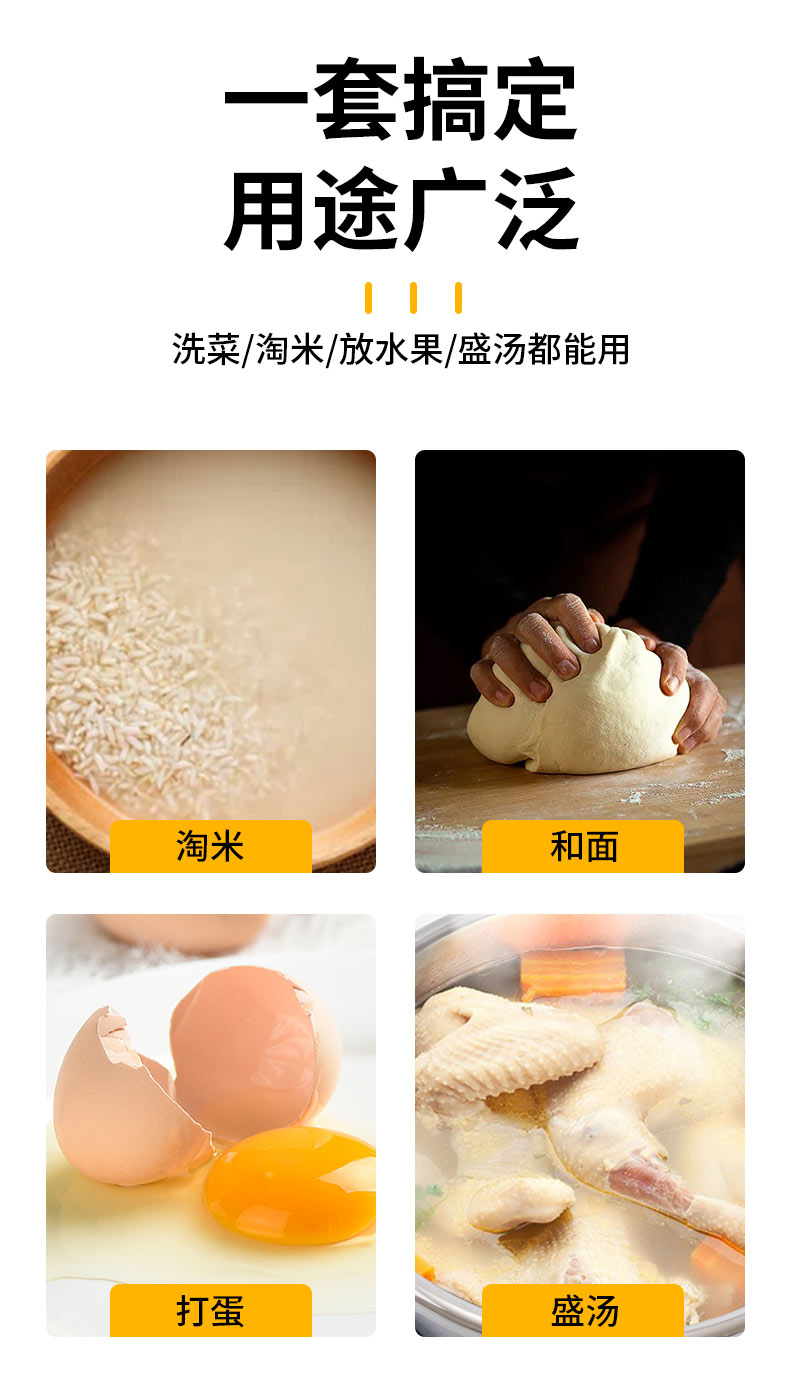 一套搞定
用途广泛

洗菜/淘米/放水果/盛汤都能用

淘米

和面

打蛋

盛汤