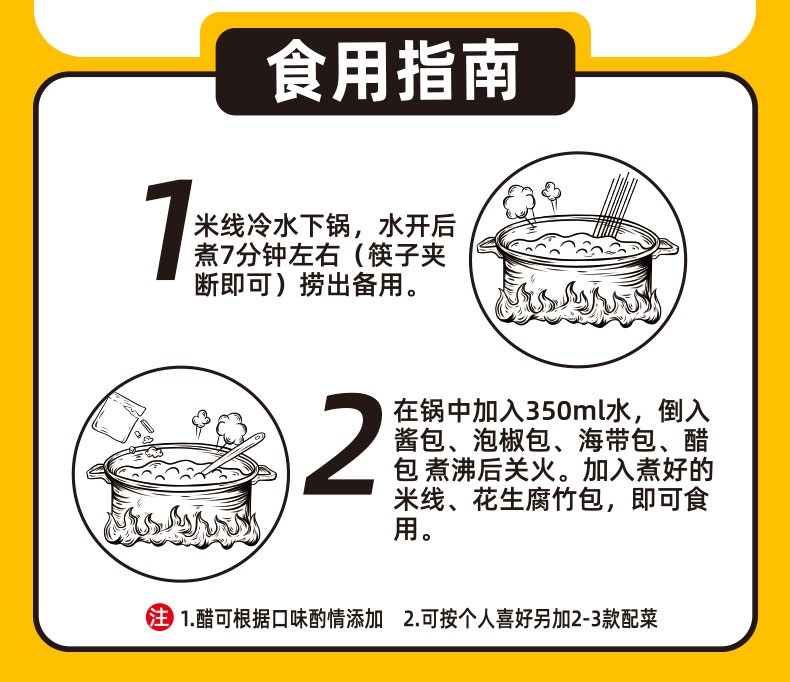 食用指南

1
米线冷水下锅，水开后煮7分钟左右（筷子夹断即可）捞出备用。

2
在锅中加入350ml水，倒入酱包、泡椒包、海带包、醋包 煮沸后关火。加入煮好的米线、花生腐竹包，即可食用。

注 1.醋可根据口味酌情添加　2.可按个人喜好另加2-3款配菜