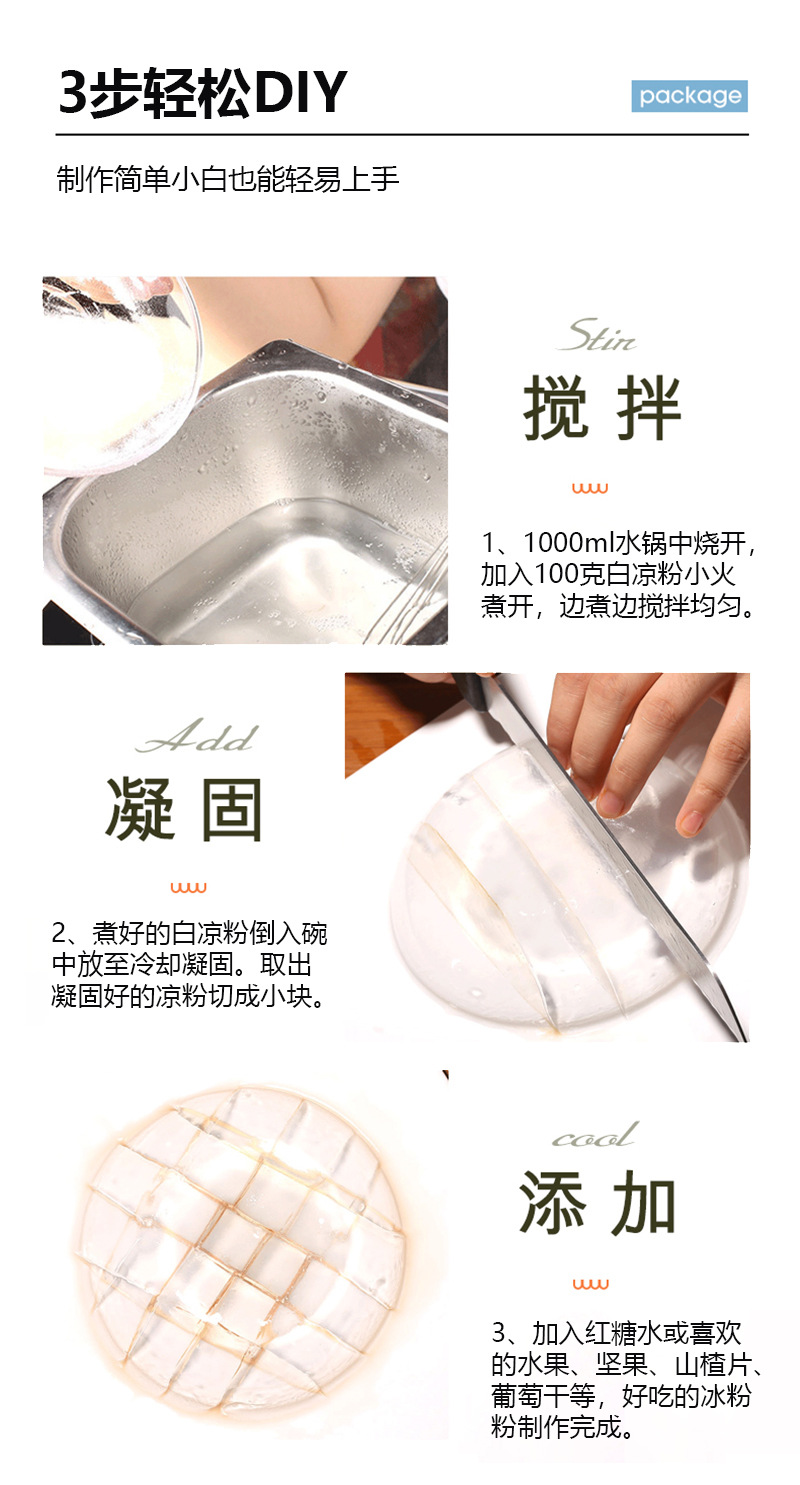 3步轻松DIY

package

制作简单小白也能轻易上手

Stir

搅 拌

1、1000ml水锅中烧开，加入100克白凉粉小火煮开，边煮边搅拌均匀。

Add

凝 固

2、煮好的白凉粉倒入碗中放至冷却凝固。取出凝固好的凉粉切成小块。

cool

添 加

3、加入红糖水或喜欢的水果、坚果、山楂片、葡萄干等，好吃的冰粉粉制作完成。