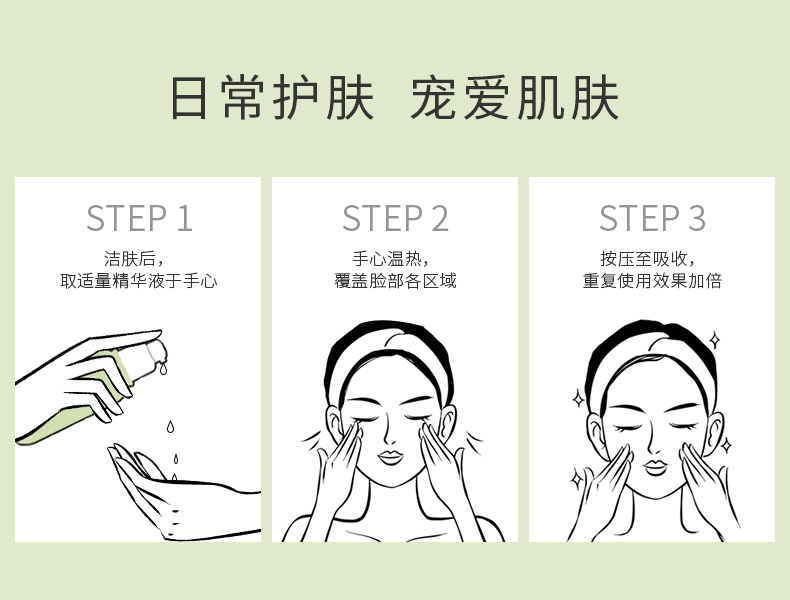 日常护肤 宠爱肌肤

STEP 1

洁肤后，
取适量精华液于手心

STEP 2

手心温热，
覆盖脸部各区域

STEP 3

按压至吸收，
重复使用效果加倍