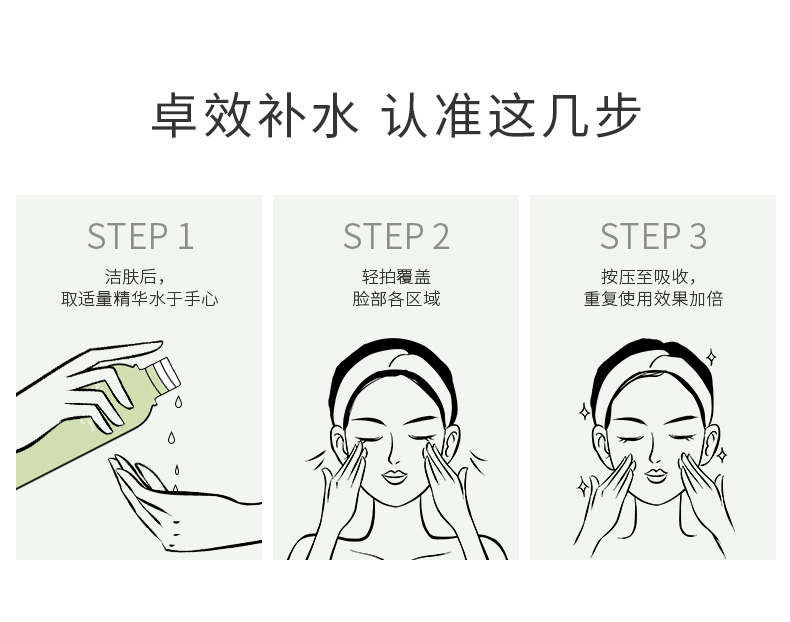 卓效补水 认准这几步

STEP 1
洁肤后，
取适量精华水于手心

STEP 2
轻拍覆盖
脸部各区域

STEP 3
按压至吸收，
重复使用效果加倍