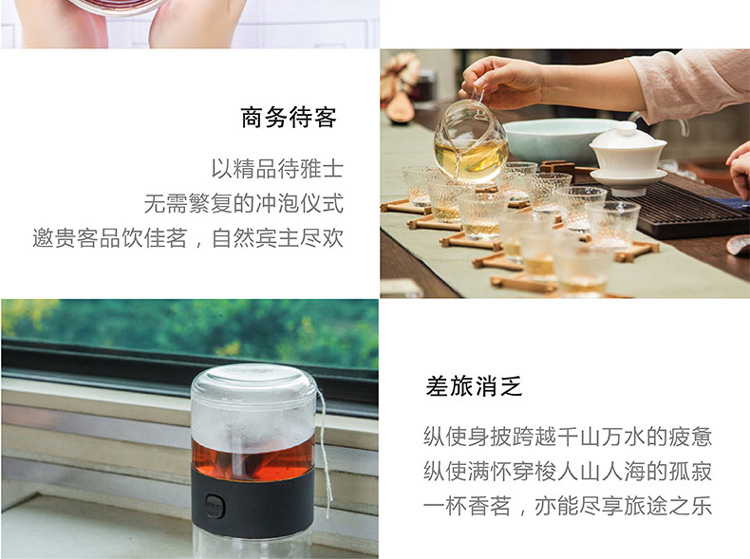 商务待客

以精品待雅士
无需繁复的冲泡仪式
邀贵客品饮佳茗，自然宾主尽欢

差旅消乏

纵使身披跨越千山万水的疲惫
纵使满怀穿梭人山人海的孤寂
一杯香茗，亦能尽享旅途之乐