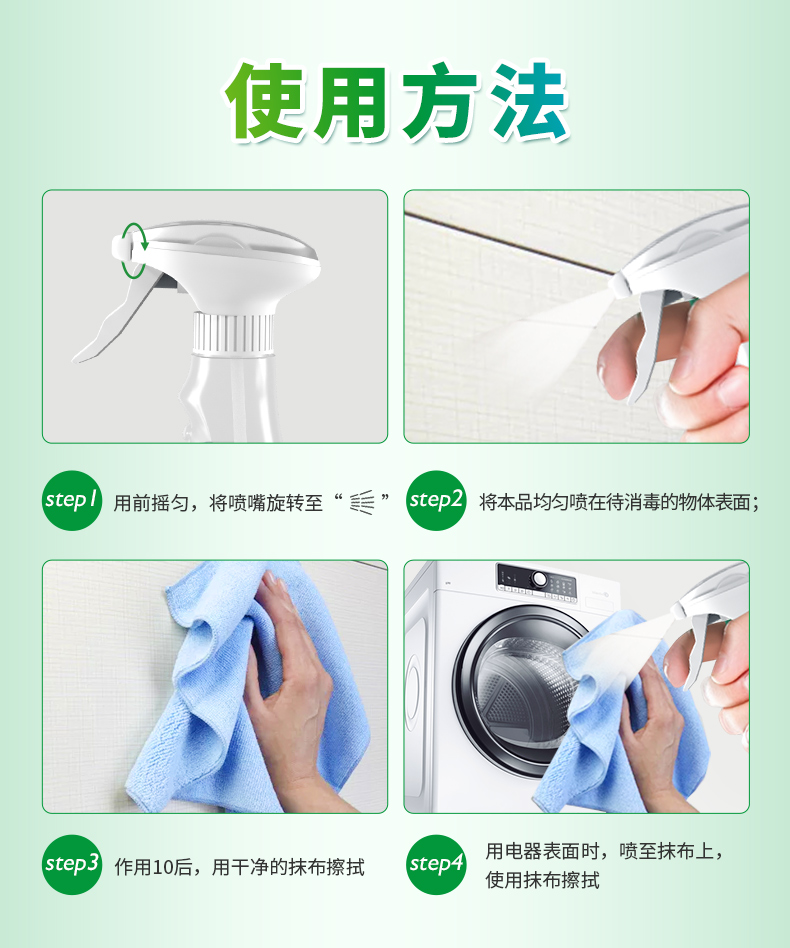 使用方法

step1 用前摇匀，将喷嘴旋转至“ ”

step2 将本品均匀喷在待消毒的物体表面；

step3 作用10后，用干净的抹布擦拭

step4 用电器表面时，喷至抹布上，使用抹布擦拭