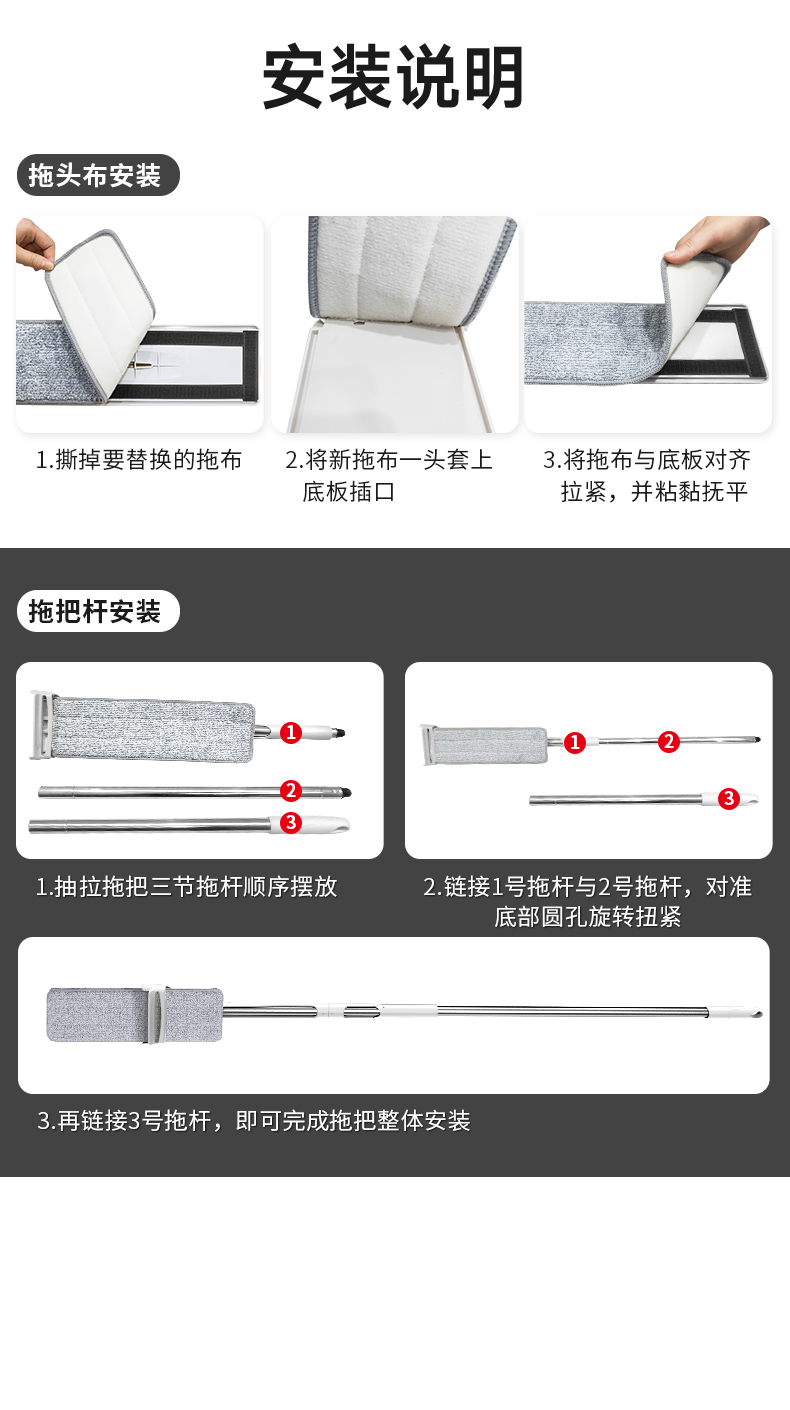 安装说明

拖头布安装

1.撕掉要替换的拖布

2.将新拖布一头套上底板插口

3.将拖布与底板对齐拉紧，并粘黏抚平

拖把杆安装

1
2
3

1.抽拉拖把三节拖杆顺序摆放

1
2
3

2.链接1号拖杆与2号拖杆，对准底部圆孔旋转扭紧

3.再链接3号拖杆，即可完成拖把整体安装