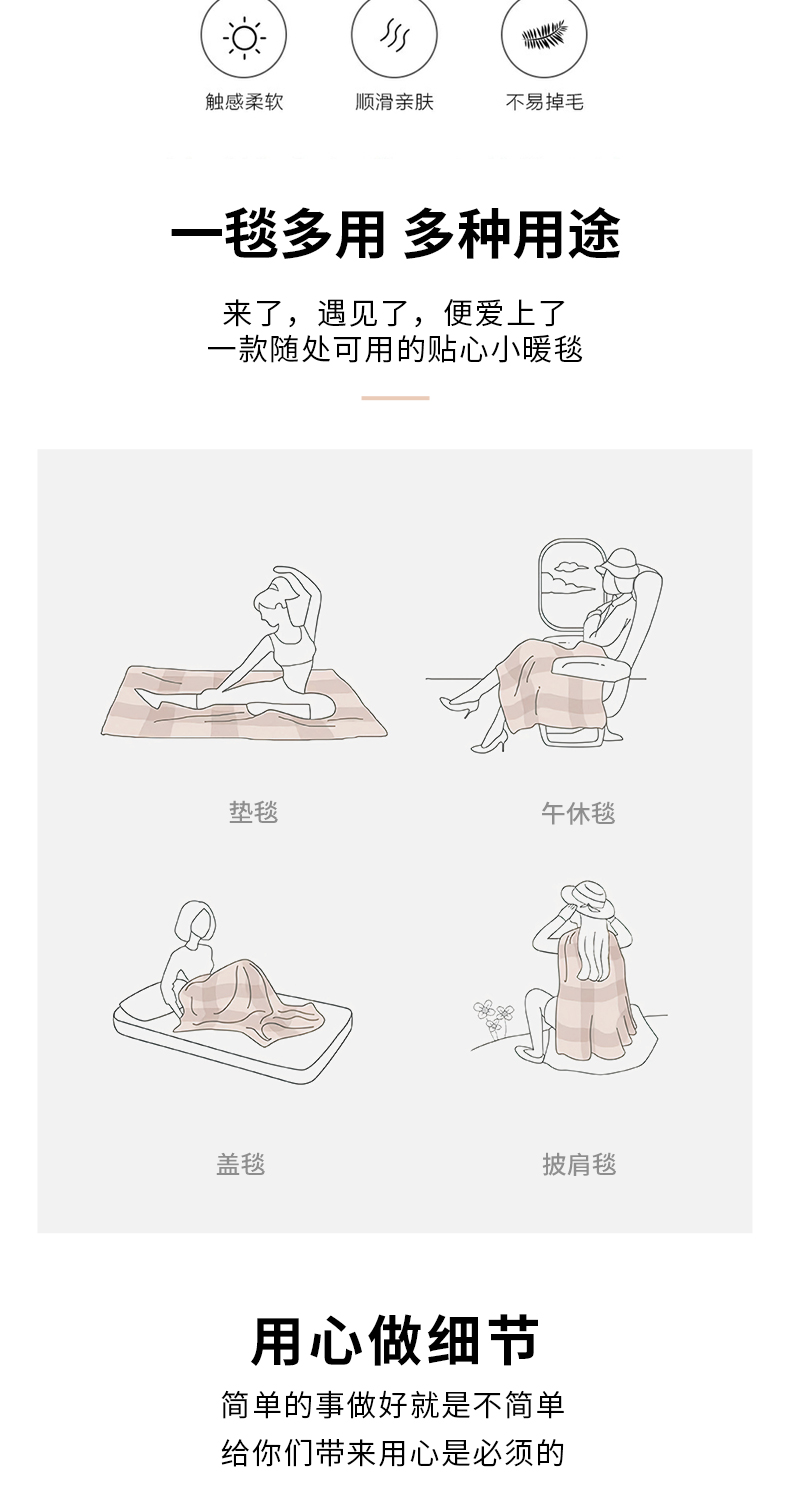 触感柔软

顺滑亲肤

不易掉毛

一毯多用 多种用途

来了，遇见了，便爱上了
一款随处可用的贴心小暖毯

垫毯

午休毯

盖毯

披肩毯

用心做细节

简单的事做好就是不简单
给你们带来用心是必须的