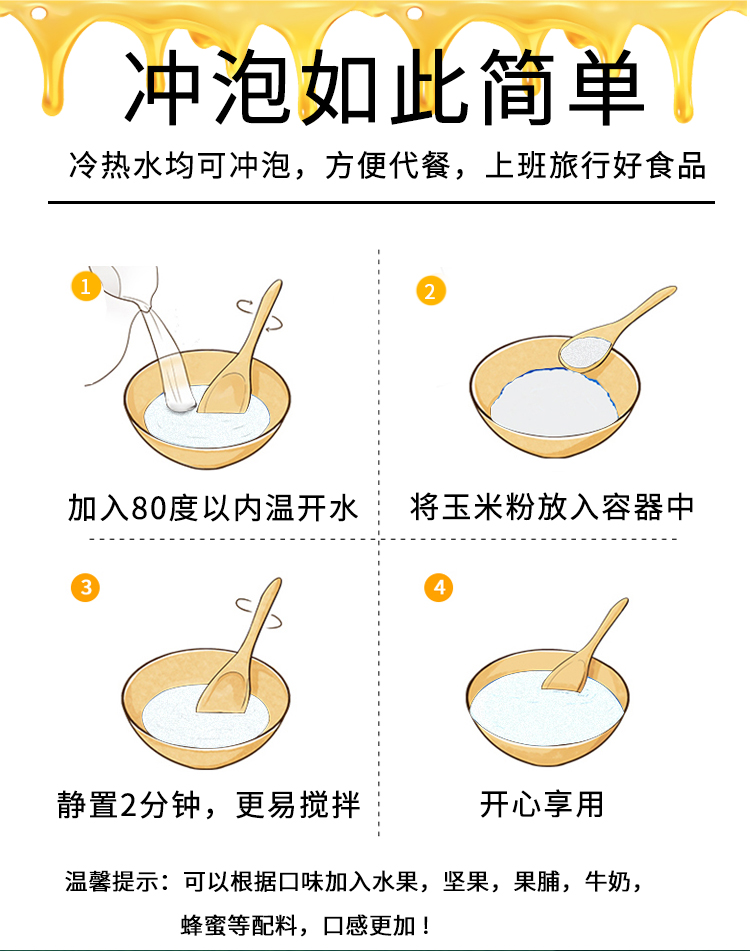 冲泡如此简单

冷热水均可冲泡，方便代餐，上班旅行好食品

1

加入80度以内温开水

2

将玉米粉放入容器中

3

静置2分钟，更易搅拌

4

开心享用

温馨提示：可以根据口味加入水果，坚果，果脯，牛奶，蜂蜜等配料，口感更加！