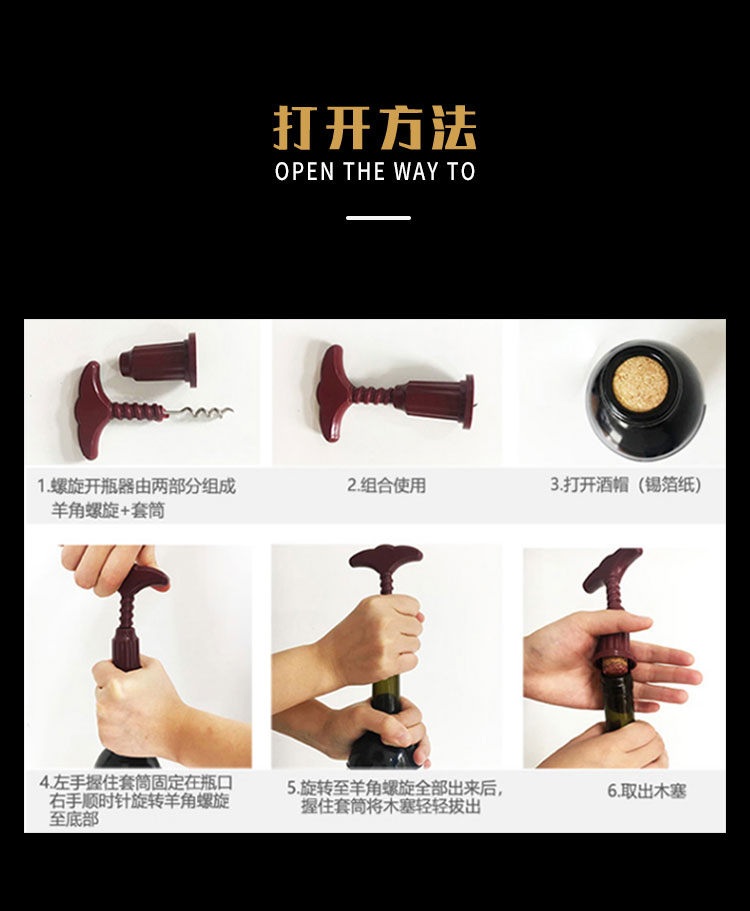 打开方法
OPEN THE WAY TO

1.螺旋开瓶器由两部分组成 羊角螺旋+套筒

2.组合使用

3.打开酒帽（锡箔纸）

4.左手握住套筒固定在瓶口 右手顺时针旋转羊角螺旋至底部

5.旋转至羊角螺旋全部出来后，握住套筒将木塞轻轻拔出

6.取出木塞