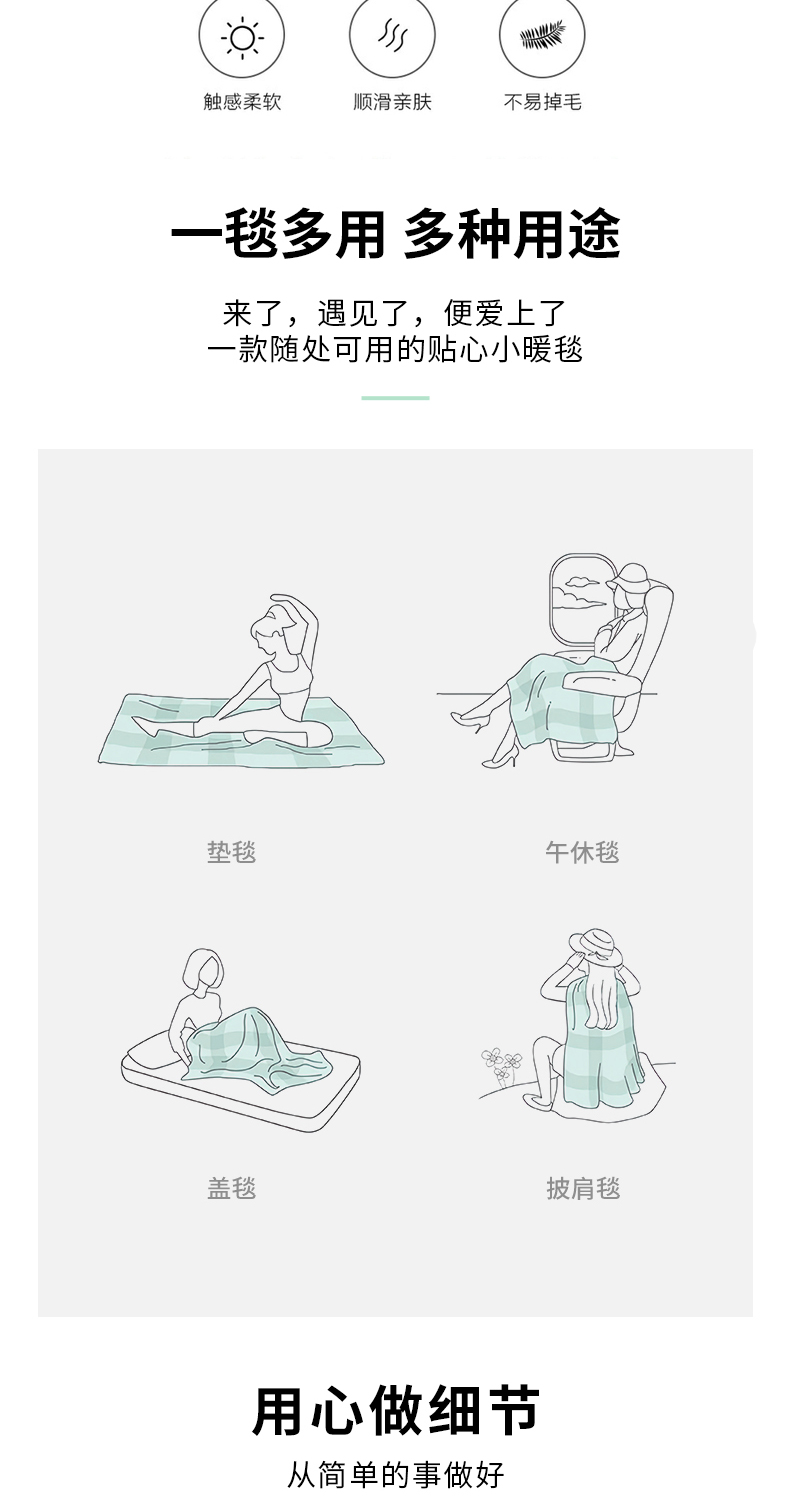 触感柔软　顺滑亲肤　不易掉毛

一毯多用 多种用途

来了，遇见了，便爱上了
一款随处可用的贴心小暖毯

垫毯

午休毯

盖毯

披肩毯

用心做细节

从简单的事做好