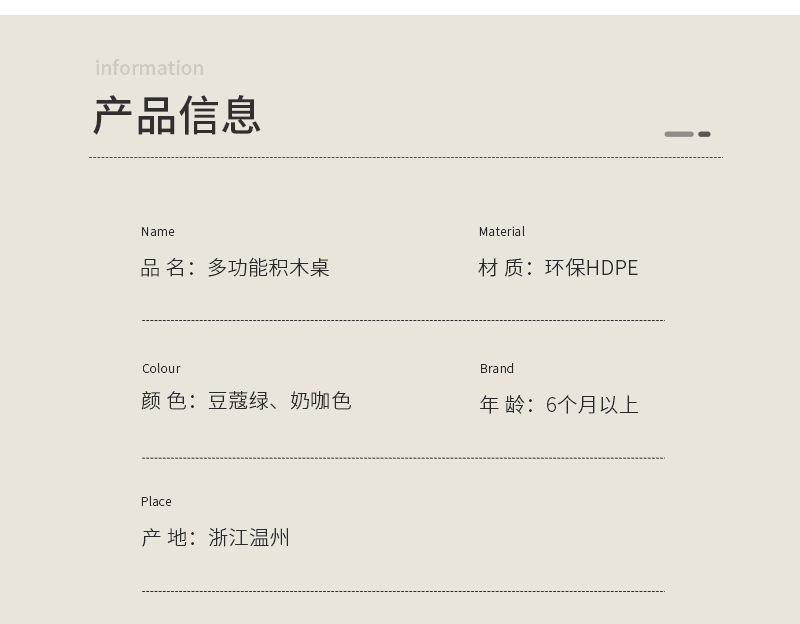 information

产品信息

Name
品 名：多功能积木桌

Material
材 质：环保HDPE

Colour
颜 色：豆蔻绿、奶咖色

Brand
年 龄：6个月以上

Place
产 地：浙江温州