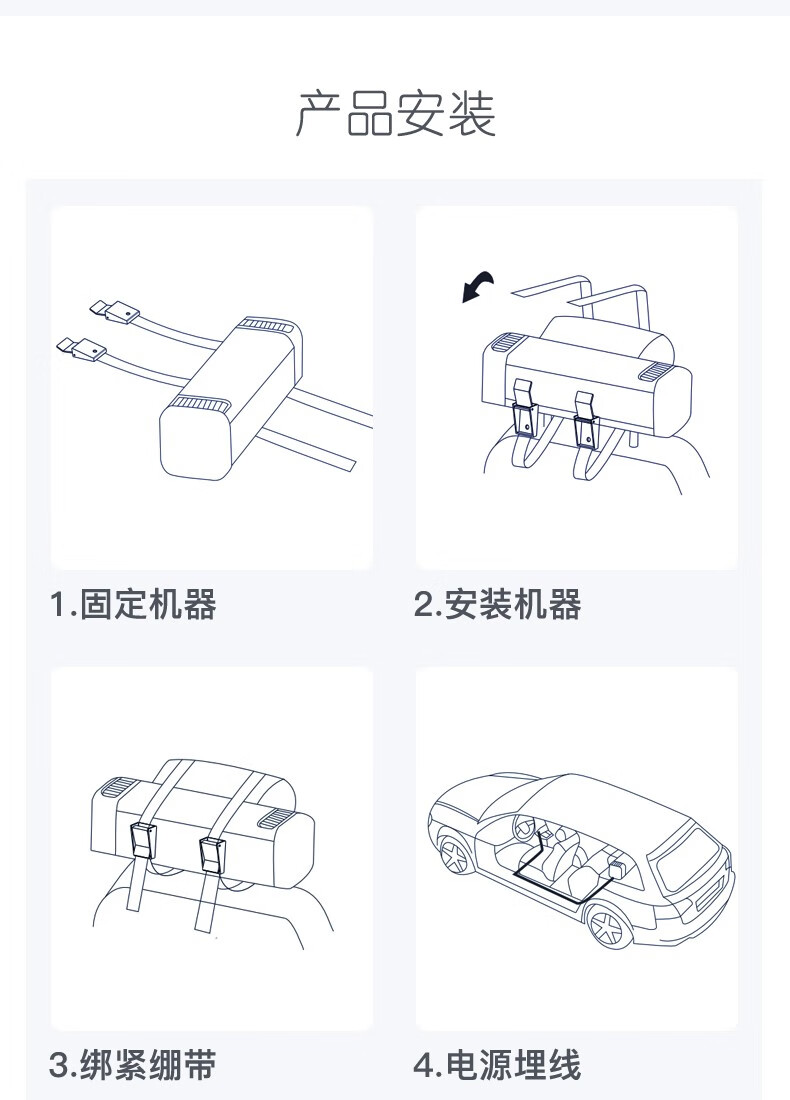 产品安装

1.固定机器

2.安装机器

3.绑紧绷带

4.电源埋线