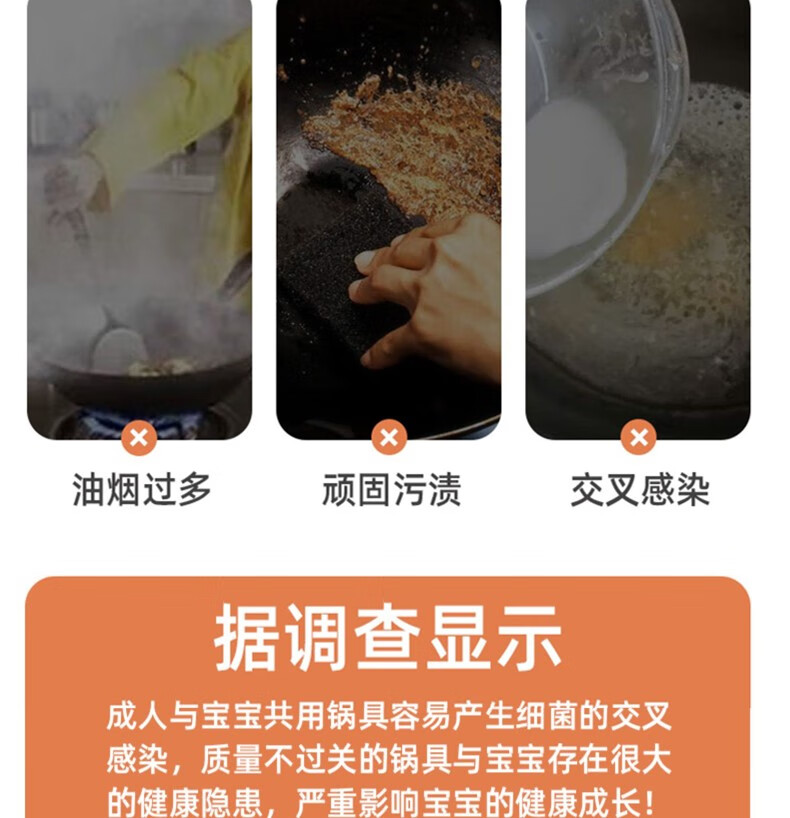 油烟过多

顽固污渍

交叉感染

据调查显示

成人与宝宝共用锅具容易产生细菌的交叉感染，质量不过关的锅具与宝宝存在很大的健康隐患，严重影响宝宝的健康成长！