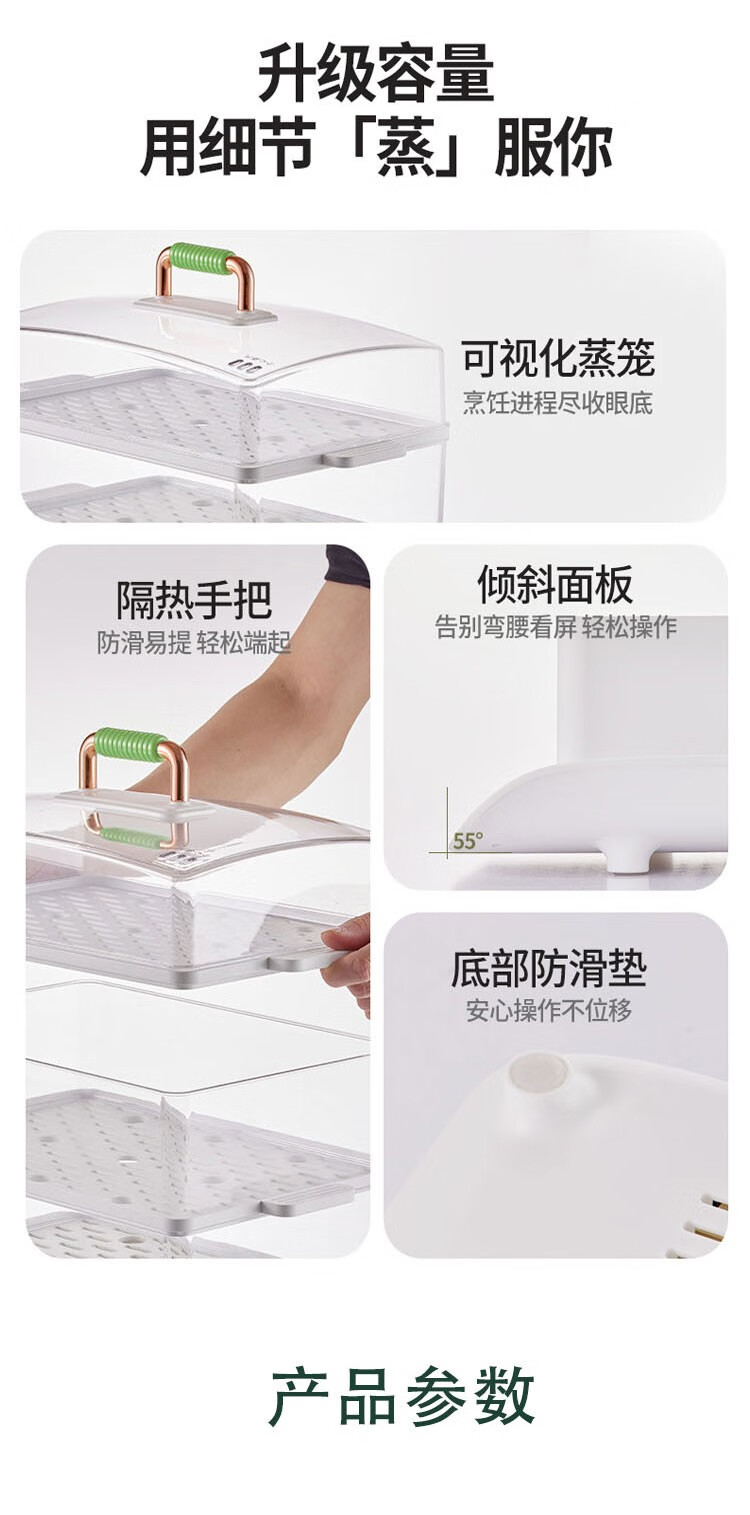 升级容量
用细节「蒸」服你

可视化蒸笼
烹饪进程尽收眼底

隔热手把
防滑易提 轻松端起

倾斜面板
告别弯腰看屏 轻松操作

55°

底部防滑垫
安心操作不位移

产品参数