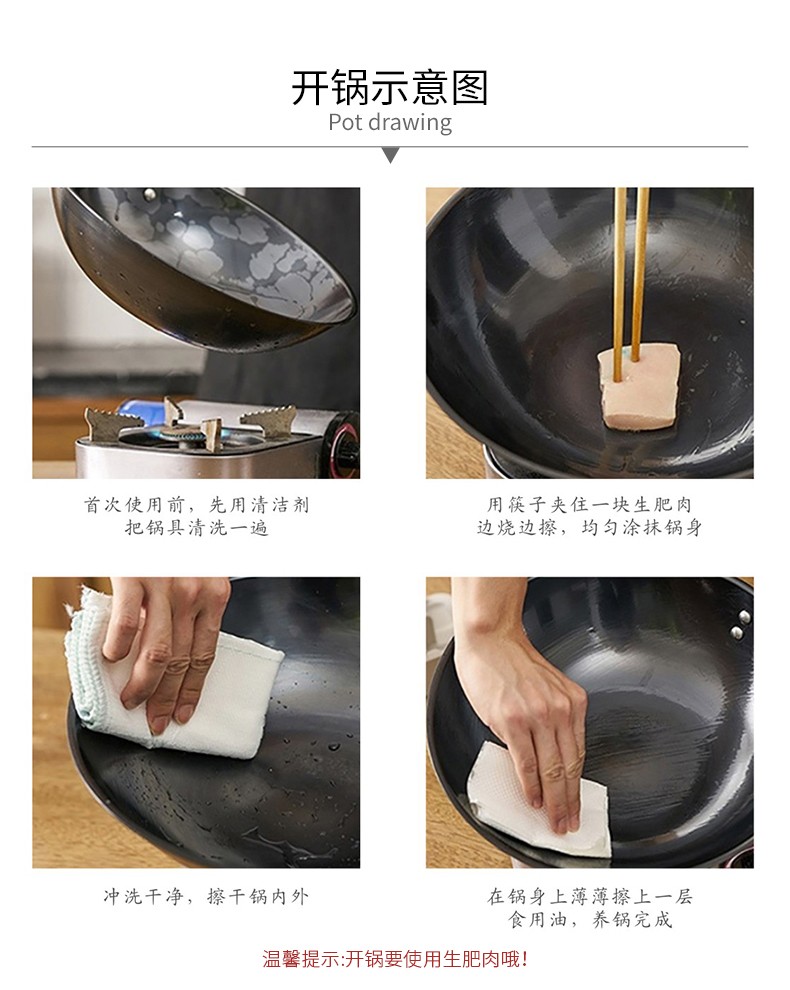 开锅示意图
Pot drawing

首次使用前，先用清洁剂把锅具清洗一遍

用筷子夹住一块生肥肉边烧边擦，均匀涂抹锅身

冲洗干净，擦干锅内外

在锅身上薄薄擦上一层食用油，养锅完成

温馨提示:开锅要使用生肥肉哦!