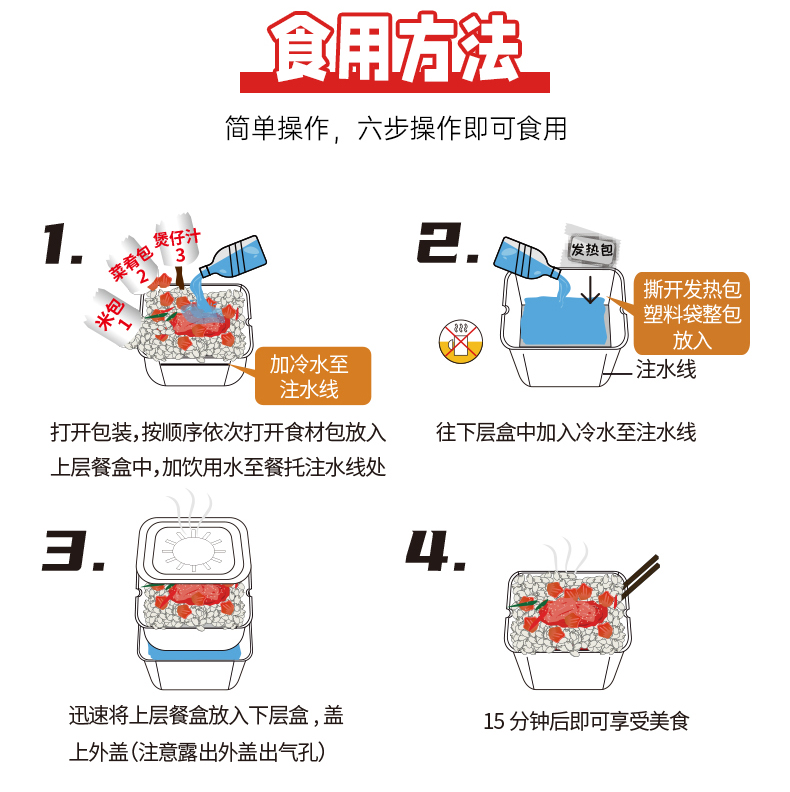 食用方法

简单操作，六步操作即可食用

1.

米包 1

菜肴包 2

煲仔汁 3

加冷水至注水线

打开包装,按顺序依次打开食材包放入上层餐盒中,加饮用水至餐托注水线处

2.

发热包

撕开发热包塑料袋整包放入

注水线

往下层盒中加入冷水至注水线

3.

迅速将上层餐盒放入下层盒，盖上外盖(注意露出外盖出气孔)

4.

15 分钟后即可享受美食