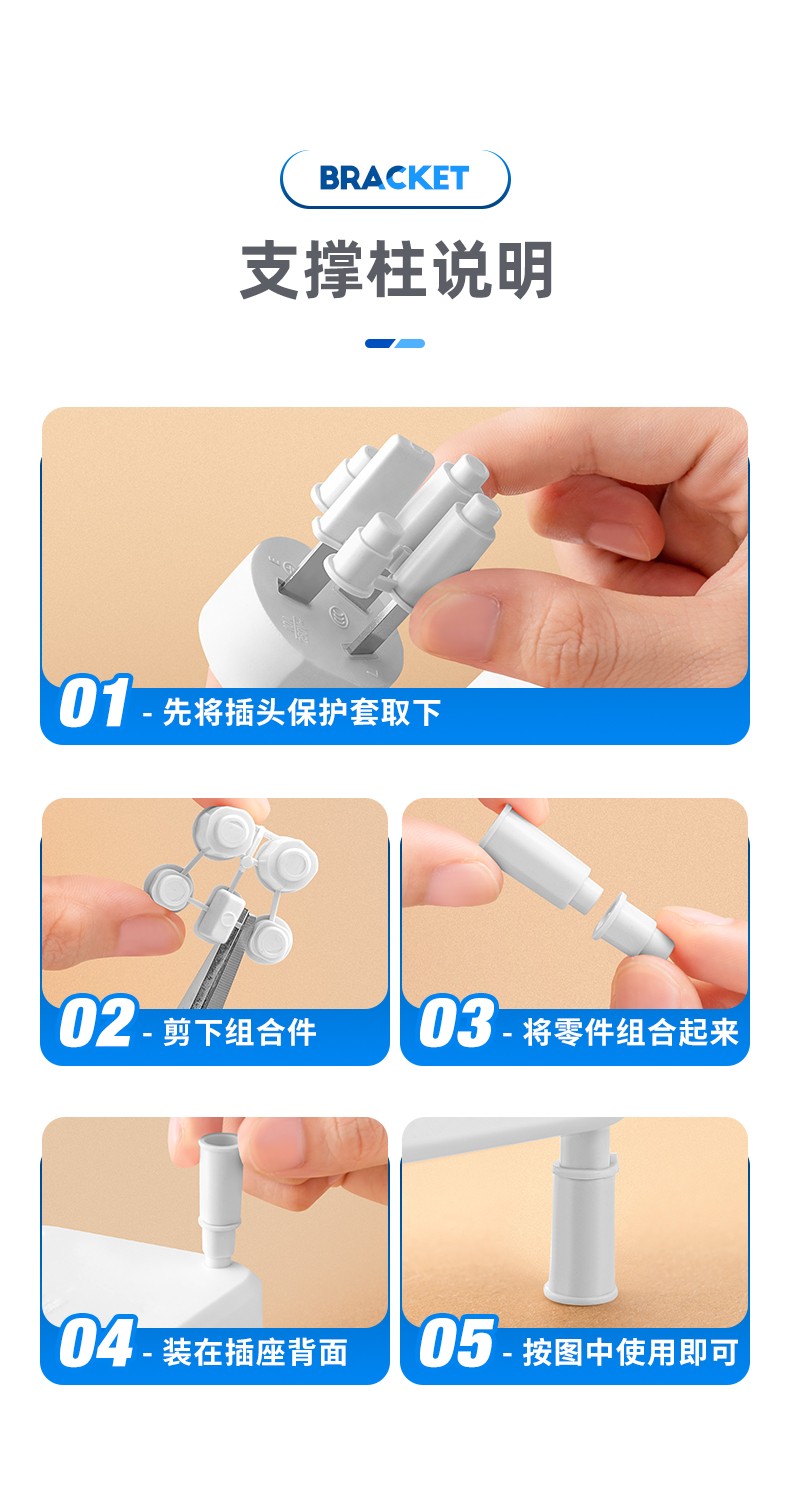 BRACKET

支撑柱说明

01 - 先将插头保护套取下

02 - 剪下组合件

03 - 将零件组合起来

04 - 装在插座背面

05 - 按图中使用即可