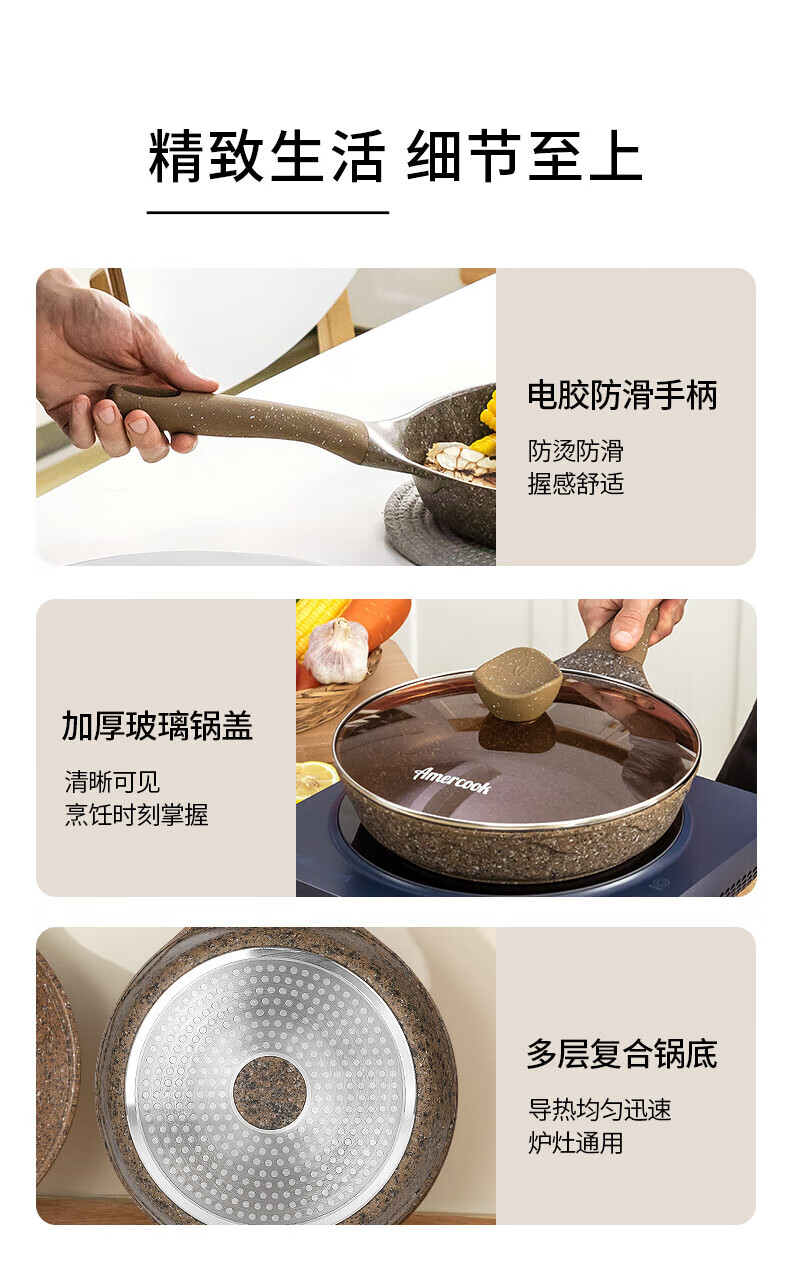 精致生活 细节至上

电胶防滑手柄

防烫防滑
握感舒适

加厚玻璃锅盖

清晰可见
烹饪时刻掌握

Amercook

多层复合锅底

导热均匀迅速
炉灶通用