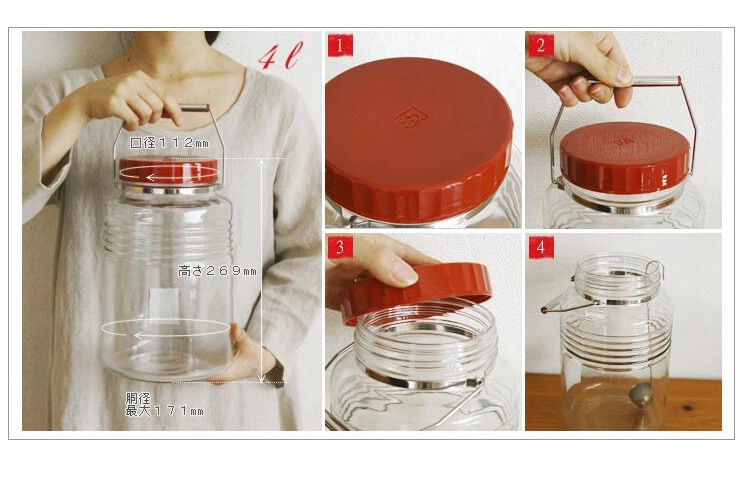 4ℓ

口径112mm

高さ269mm

胴径
最大171mm

1

2

3

4