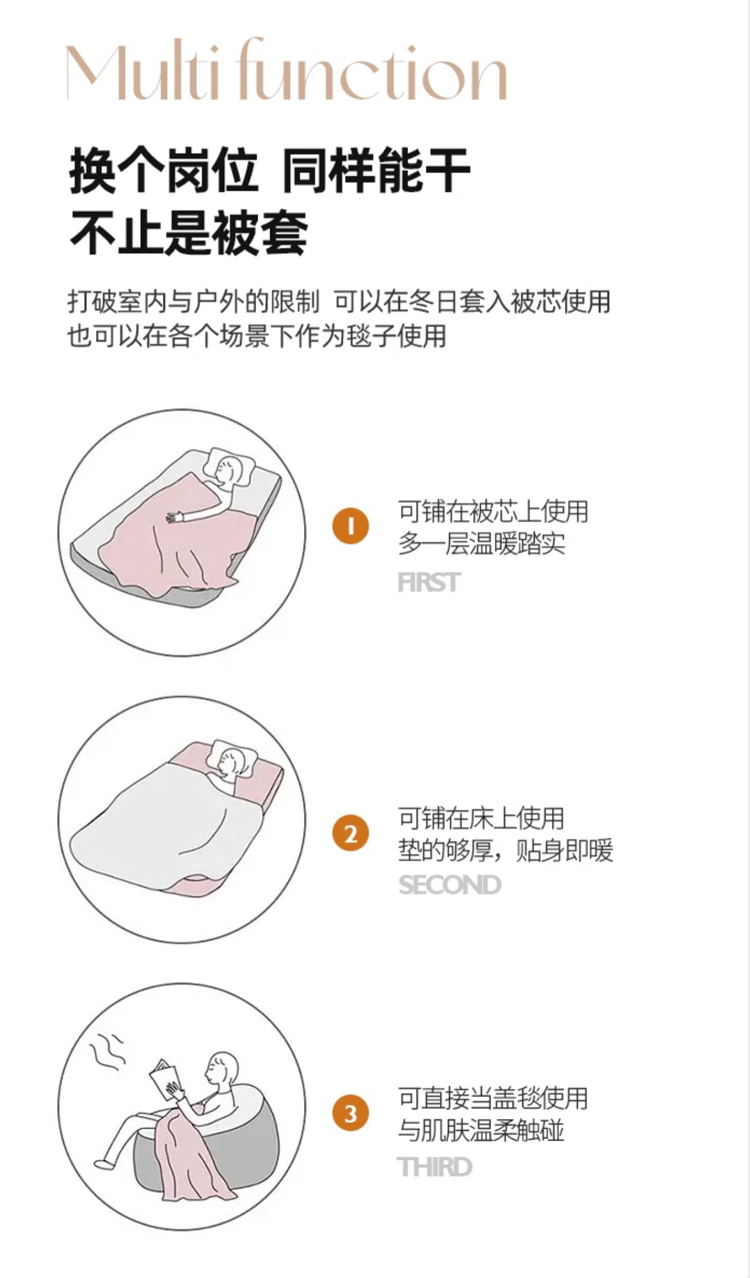 Multi function

换个岗位 同样能干
不止是被套

打破室内与户外的限制 可以在冬日套入被芯使用
也可以在各个场景下作为毯子使用

1
可铺在被芯上使用
多一层温暖踏实
FIRST

2
可铺在床上使用
垫的够厚，贴身即暖
SECOND

3
可直接当盖毯使用
与肌肤温柔触碰
THIRD