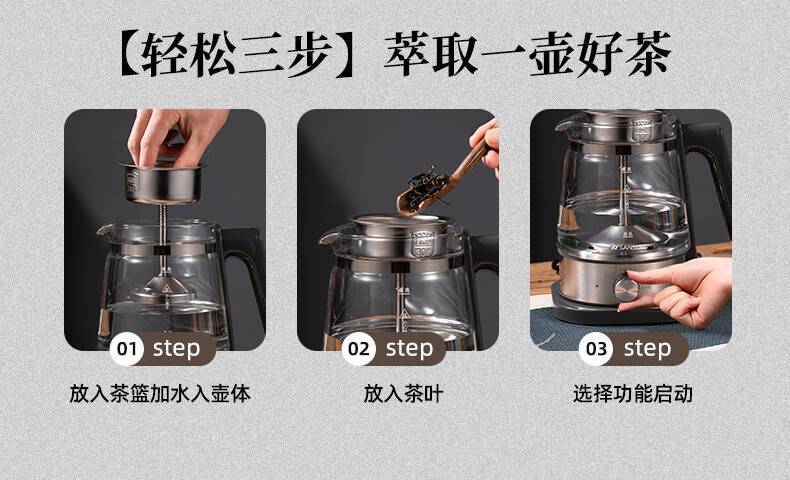 【轻松三步】萃取一壶好茶

01 step
放入茶篮加水入壶体

02 step
放入茶叶

03 step
选择功能启动